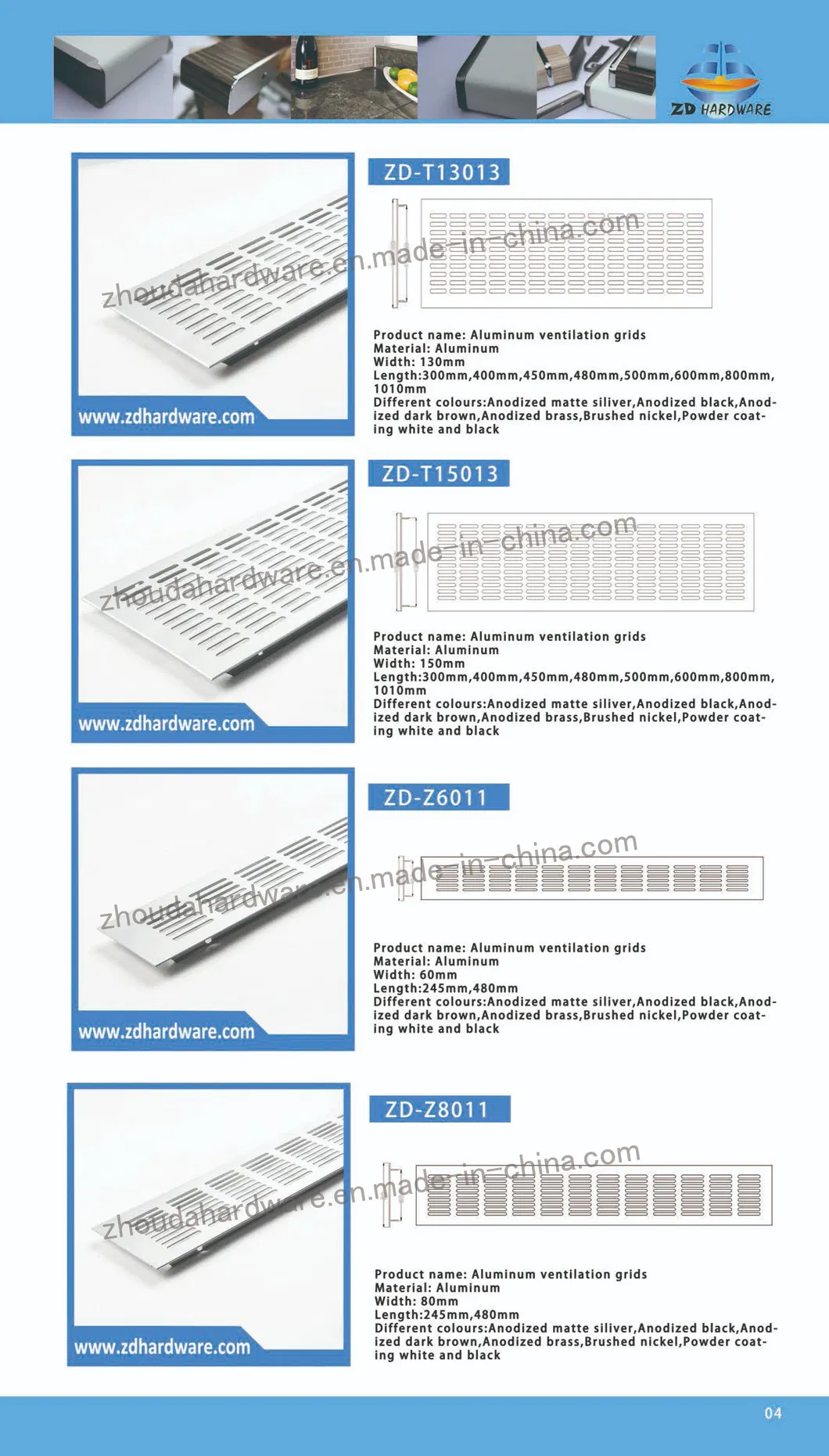 ZD HARDWARE

zhoudahardware.en.made-in-china.com

www.zdhardware.com

ZD-T13013

Product name: Aluminum ventilation grids
Material: Aluminum
Width: 130mm
Length:300mm,400mm,450mm,480mm,500mm,600mm,800mm,1010mm
Different colours:Anodized matte siliver,Anodized black,Anodized dark brown,Anodized brass,Brushed nickel,Powder coating white and black

zhoudahardware.en.made-in-china.com

www.zdhardware.com

ZD-T15013

Product name: Aluminum ventilation grids
Material: Aluminum
Width: 150mm
Length:300mm,400mm,450mm,480mm,500mm,600mm,800mm,1010mm
Different colours:Anodized matte siliver,Anodized black,Anodized dark brown,Anodized brass,Brushed nickel,Powder coating white and black

zhoudahardware.en.made-in-china.com

www.zdhardware.com

ZD-Z6011

Product name: Aluminum ventilation grids
Material: Aluminum
Width: 60mm
Length:245mm,480mm
Different colours:Anodized matte siliver,Anodized black,Anodized dark brown,Anodized brass,Brushed nickel,Powder coating white and black

zhoudahardware.en.made-in-china.com

www.zdhardware.com

ZD-Z8011

Product name: Aluminum ventilation grids
Material: Aluminum
Width: 80mm
Length:245mm,480mm
Different colours:Anodized matte siliver,Anodized black,Anodized dark brown,Anodized brass,Brushed nickel,Powder coating white and black

04