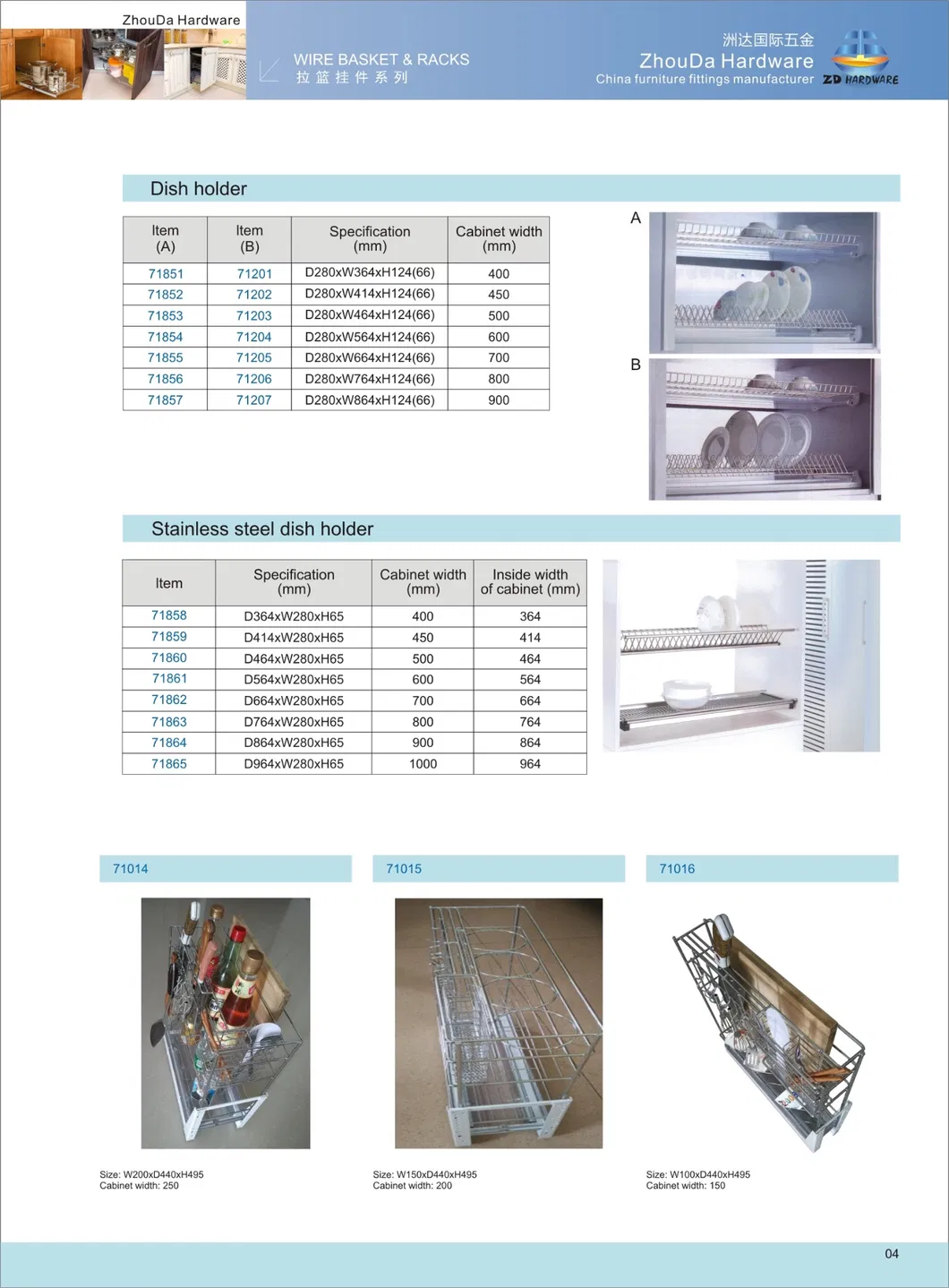 ZhouDa Hardware

WIRE BASKET & RACKS
拉篮挂件系列

洲达国际五金
ZhouDa Hardware
China furniture fittings manufacturer
ZD HARDWARE

Dish holder

| Item (A) | Item (B) | Specification (mm) | Cabinet width (mm) |
|---|---|---|---|
| 71851 | 71201 | D280xW364xH124(66) | 400 |
| 71852 | 71202 | D280xW414xH124(66) | 450 |
| 71853 | 71203 | D280xW464xH124(66) | 500 |
| 71854 | 71204 | D280xW564xH124(66) | 600 |
| 71855 | 71205 | D280xW664xH124(66) | 700 |
| 71856 | 71206 | D280xW764xH124(66) | 800 |
| 71857 | 71207 | D280xW864xH124(66) | 900 |

A

B

Stainless steel dish holder

| Item | Specification (mm) | Cabinet width (mm) | Inside width of cabinet (mm) |
|---|---|---|---|
| 71858 | D364xW280xH65 | 400 | 364 |
| 71859 | D414xW280xH65 | 450 | 414 |
| 71860 | D464xW280xH65 | 500 | 464 |
| 71861 | D564xW280xH65 | 600 | 564 |
| 71862 | D664xW280xH65 | 700 | 664 |
| 71863 | D764xW280xH65 | 800 | 764 |
| 71864 | D864xW280xH65 | 900 | 864 |
| 71865 | D964xW280xH65 | 1000 | 964 |

71014

Size: W200xD440xH495
Cabinet width: 250

71015

Size: W150xD440xH495
Cabinet width: 200

71016

Size: W100xD440xH495
Cabinet width: 150

04